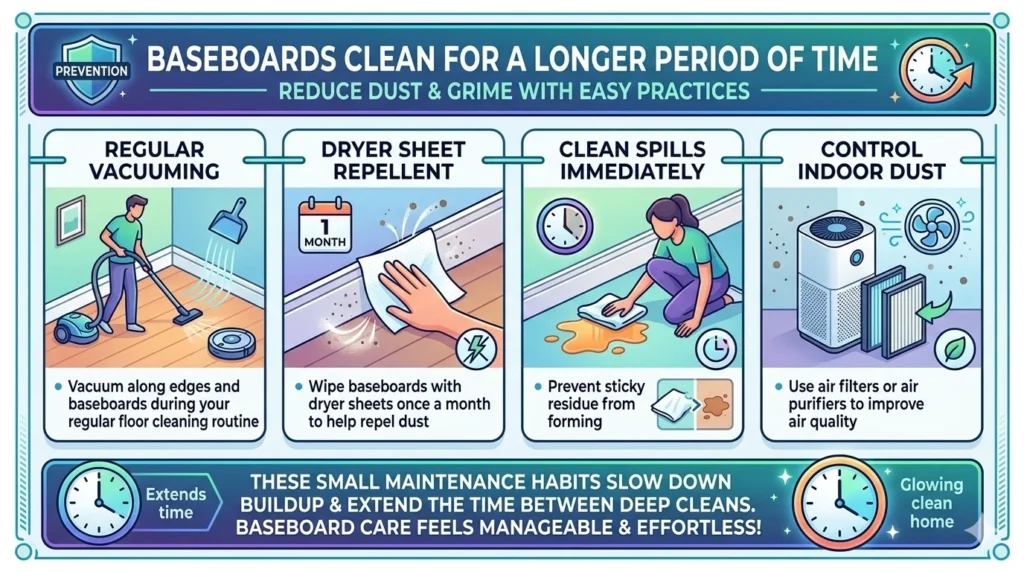 PREVENTION

BASEBOARDS CLEAN FOR A LONGER PERIOD OF TIME

REDUCE DUST & GRIME WITH EASY PRACTICES

REGULAR VACUUMING

• Vacuum along edges and baseboards during your regular floor cleaning routine

DRYER SHEET REPELLENT

1 MONTH

• Wipe baseboards with dryer sheets once a month to help repel dust

CLEAN SPILLS IMMEDIATELY

• Prevent sticky residue from forming

CONTROL INDOOR DUST

• Use air filters or air purifiers to improve air quality

Extends time

THESE SMALL MAINTENANCE HABITS SLOW DOWN BUILDUP & EXTEND THE TIME BETWEEN DEEP CLEANS. BASEBOARD CARE FEELS MANAGEABLE & EFFORTLESS!

Glowing clean home