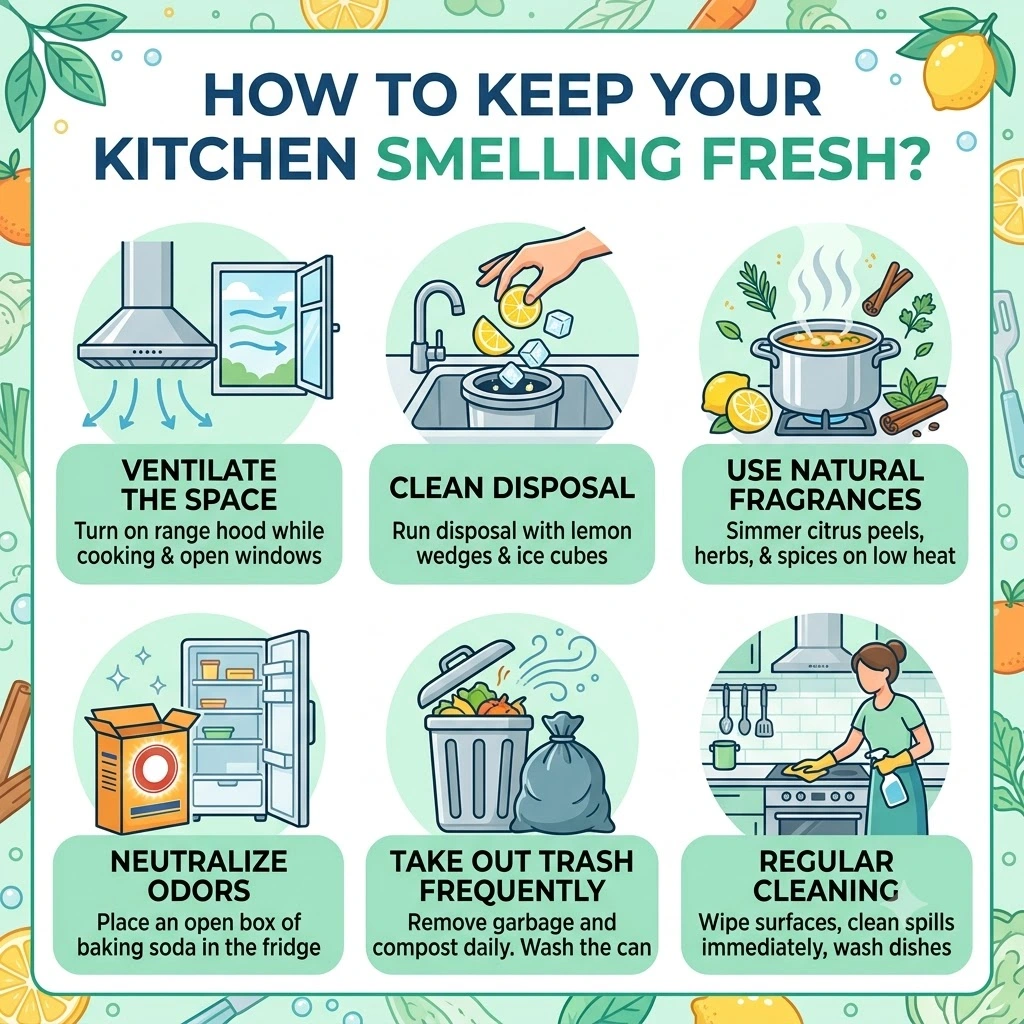 HOW TO KEEP YOUR KITCHEN SMELLING FRESH?

VENTILATE THE SPACE
Turn on range hood while cooking & open windows

CLEAN DISPOSAL
Run disposal with lemon wedges & ice cubes

USE NATURAL FRAGRANCES
Simmer citrus peels, herbs, & spices on low heat

NEUTRALIZE ODORS
Place an open box of baking soda in the fridge

TAKE OUT TRASH FREQUENTLY
Remove garbage and compost daily. Wash the can

REGULAR CLEANING
Wipe surfaces, clean spills immediately, wash dishes